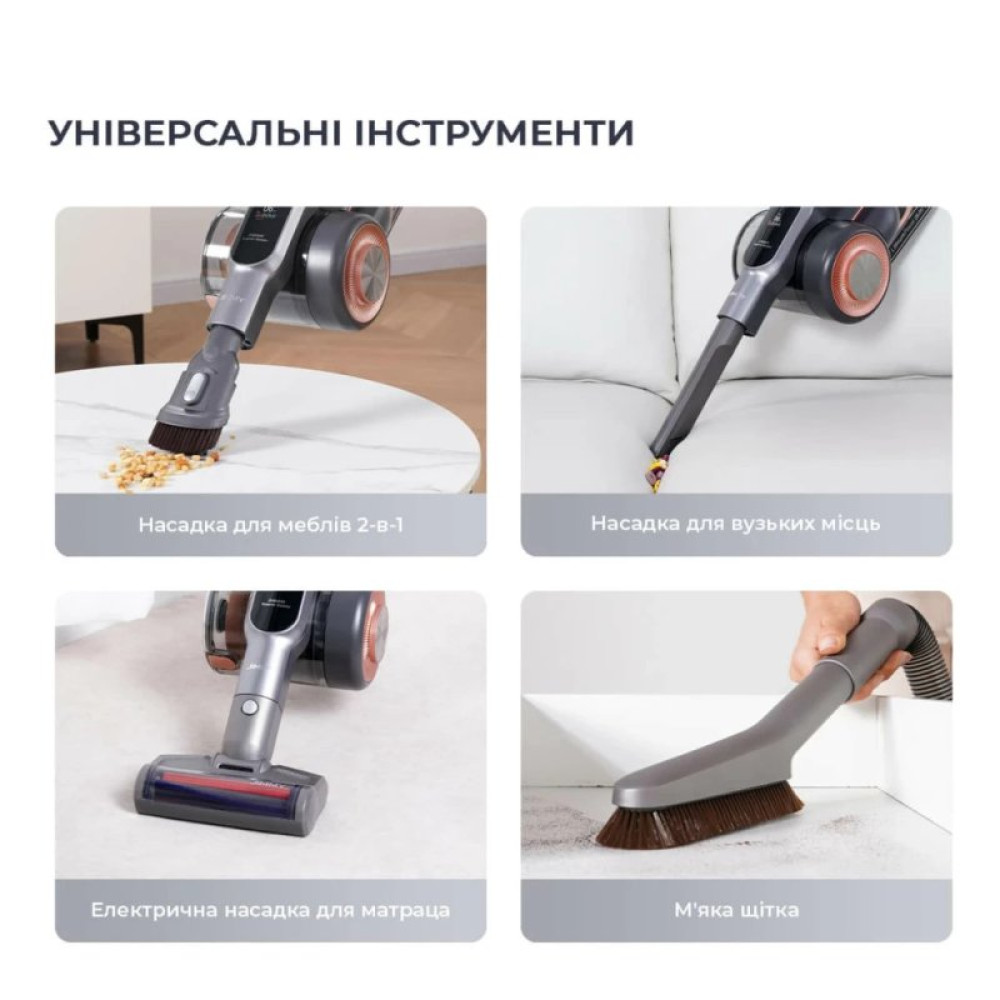 УНІВЕРСАЛЬНІ ІНСТРУМЕНТИ

Насадка для меблів 2-в-1

Насадка для вузьких місць

Електрична насадка для матраца

М'яка щітка