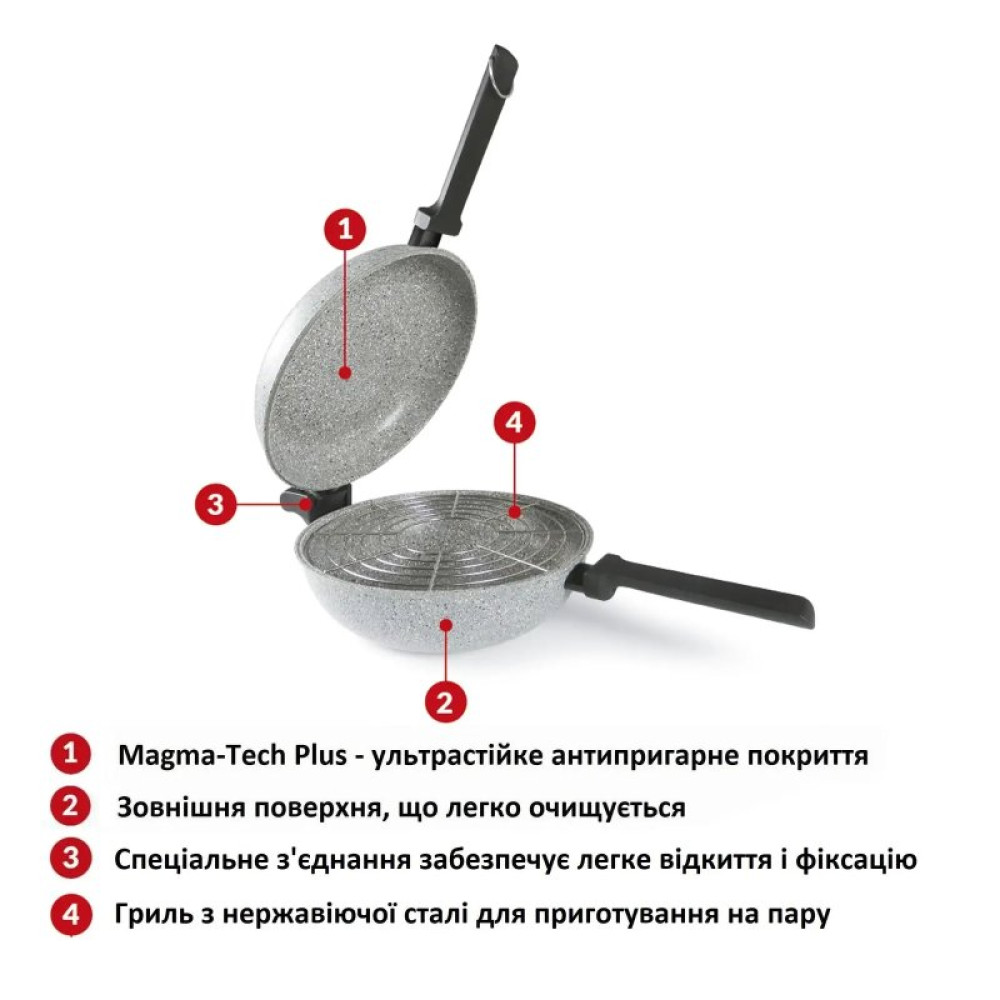 1
4
3
2

1 Magma-Tech Plus - ультрастійке антипригарне покриття
2 Зовнішня поверхня, що легко очищується
3 Спеціальне з'єднання забезпечує легке відкиття і фіксацію
4 Гриль з нержавіючої сталі для приготування на пару