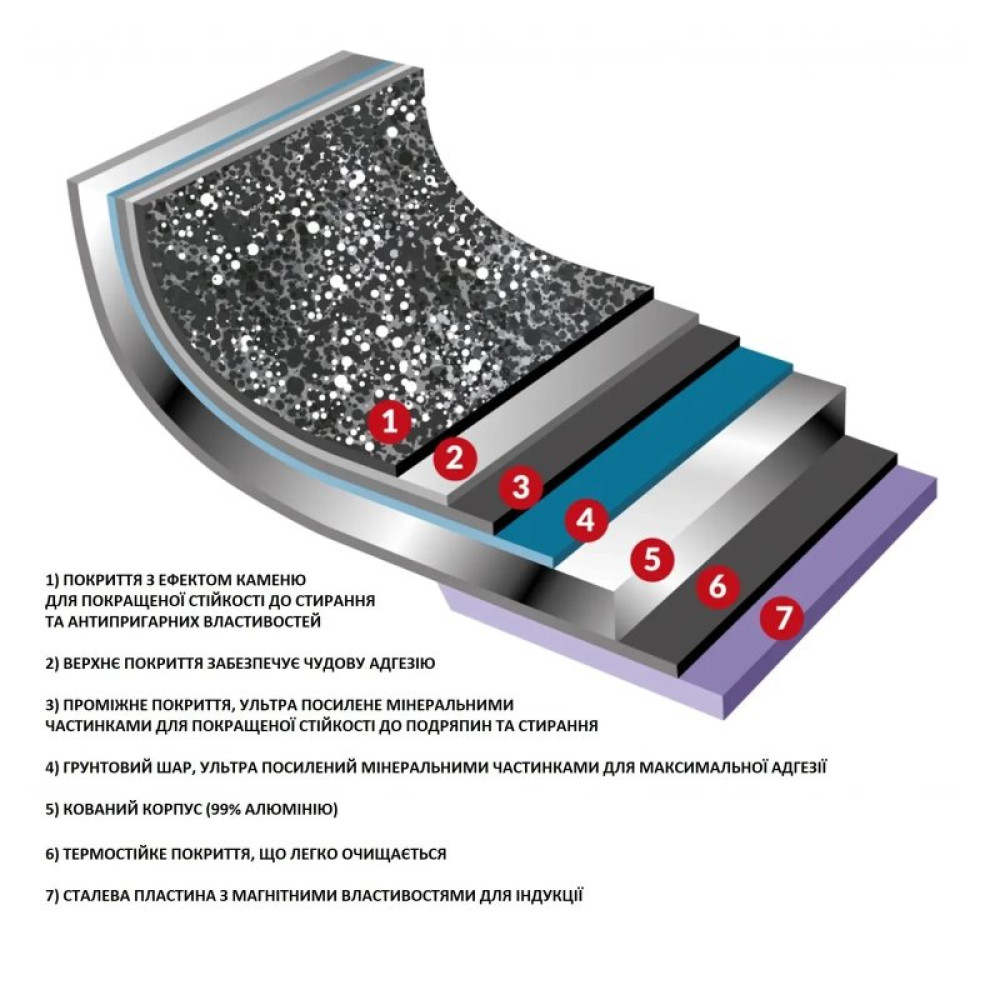 1
2
3
4
5
6
7

1) ПОКРИТТЯ З ЕФЕКТОМ КАМЕНЮ ДЛЯ ПОКРАЩЕНОЇ СТІЙКОСТІ ДО СТИРАННЯ ТА АНТИПРИГАРНИХ ВЛАСТИВОСТЕЙ

2) ВЕРХНЄ ПОКРИТТЯ ЗАБЕЗПЕЧУЄ ЧУДОВУ АДГЕЗІЮ

3) ПРОМІЖНЕ ПОКРИТТЯ, УЛЬТРА ПОСИЛЕНЕ МІНЕРАЛЬНИМИ ЧАСТИНКАМИ ДЛЯ ПОКРАЩЕНОЇ СТІЙКОСТІ ДО ПОДРЯПИН ТА СТИРАННЯ

4) ГРУНТОВИЙ ШАР, УЛЬТРА ПОСИЛЕНИЙ МІНЕРАЛЬНИМИ ЧАСТИНКАМИ ДЛЯ МАКСИМАЛЬНОЇ АДГЕЗІЇ

5) КОВАНИЙ КОРПУС (99% АЛЮМІНІЮ)

6) ТЕРМОСТІЙКЕ ПОКРИТТЯ, ЩО ЛЕГКО ОЧИЩАЄТЬСЯ

7) СТАЛЕВА ПЛАСТИНА З МАГНІТНИМИ ВЛАСТИВОСТЯМИ ДЛЯ ІНДУКЦІЇ