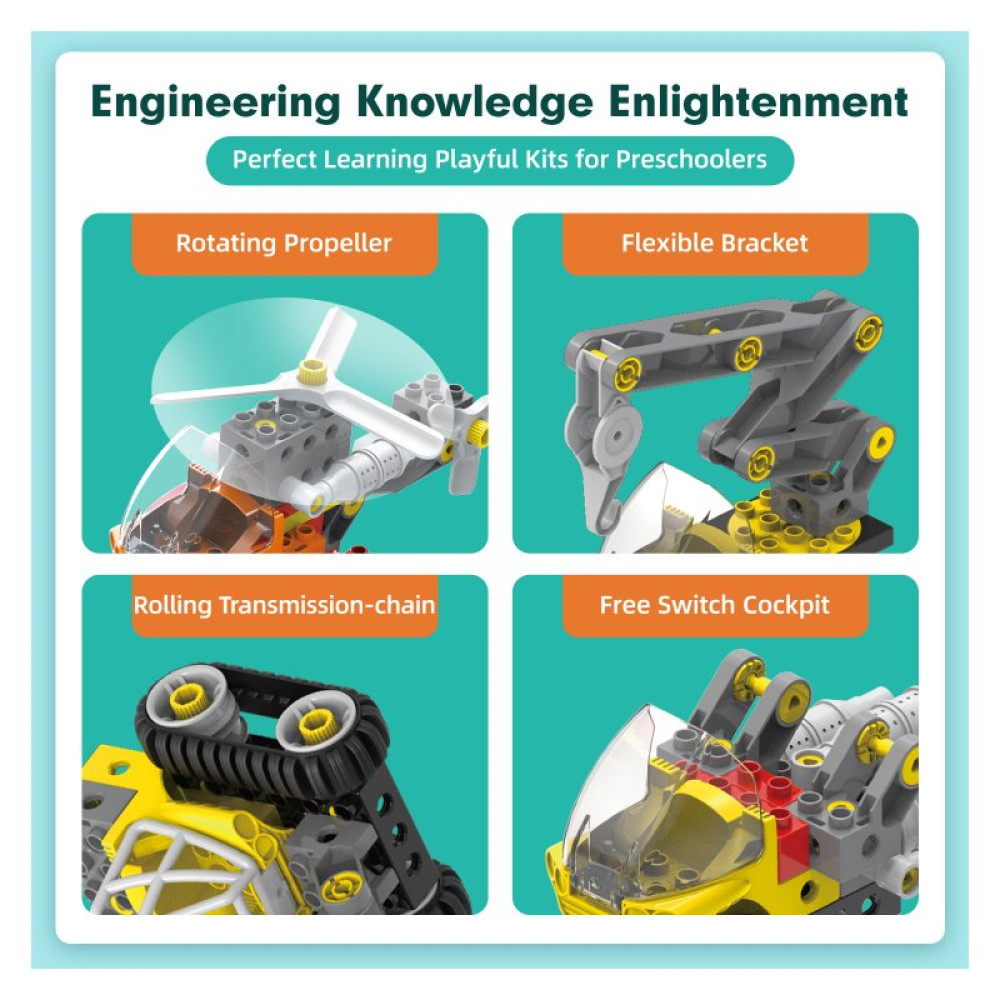 Engineering Knowledge Enlightenment

Perfect Learning Playful Kits for Preschoolers

Rotating Propeller

Flexible Bracket

Rolling Transmission-chain

Free Switch Cockpit