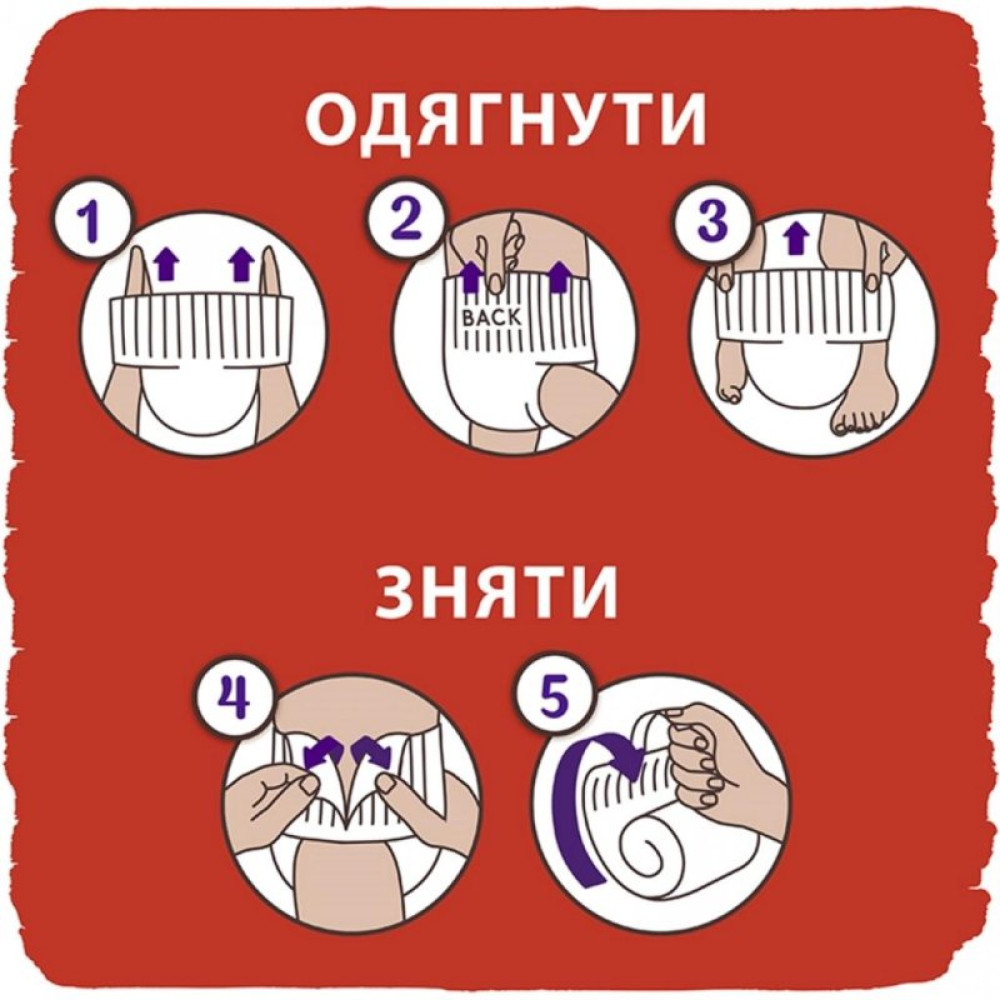 ОДЯГНУТИ

1

2

BACK

3

ЗНЯТИ

4

5