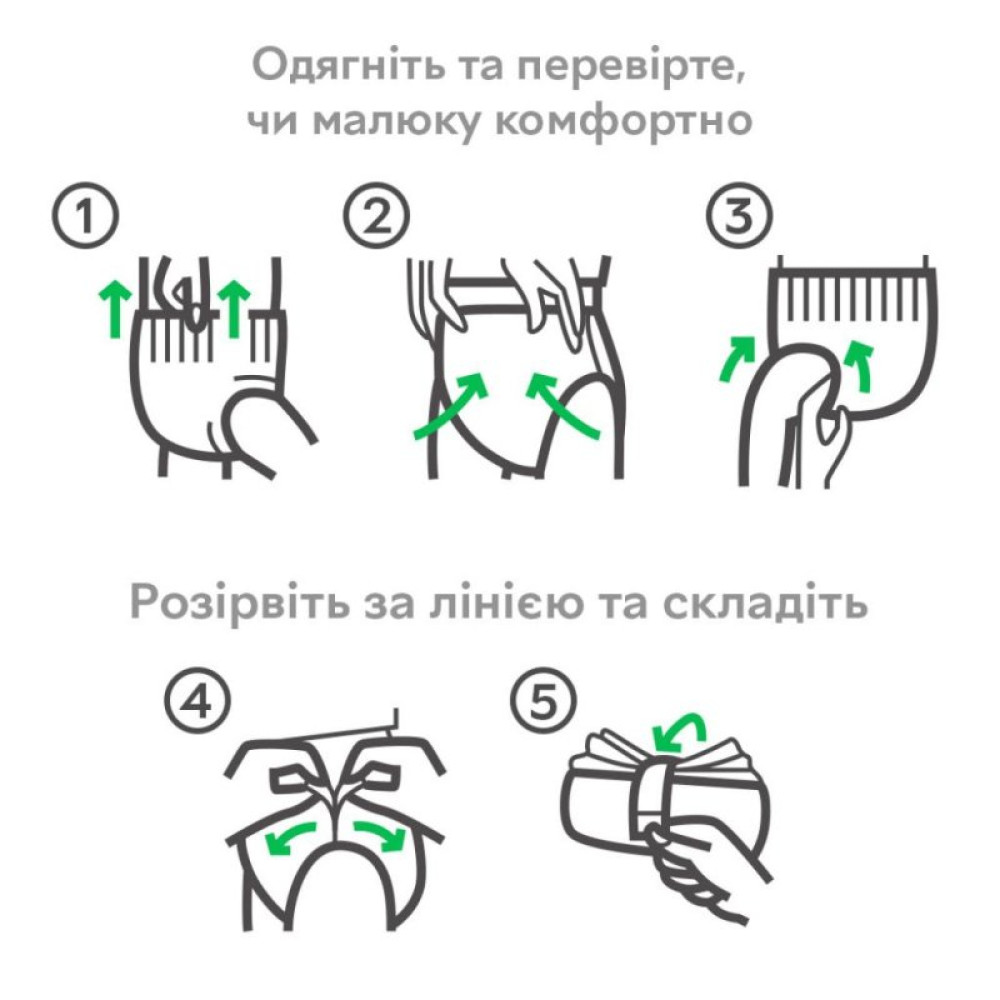 Одягніть та перевірте, чи малюку комфортно

1

2

3

Розірвіть за лінією та складіть

4

5