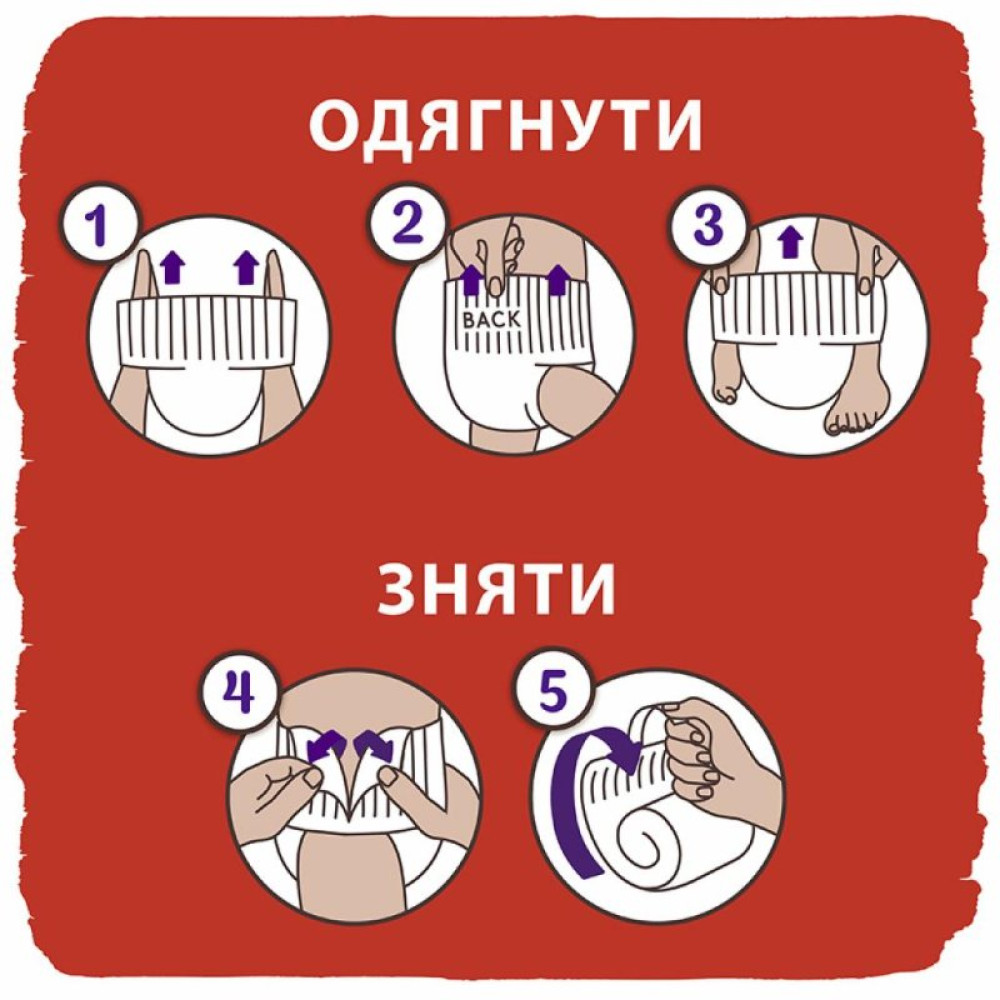 ОДЯГНУТИ

1

2

BACK

3

ЗНЯТИ

4

5