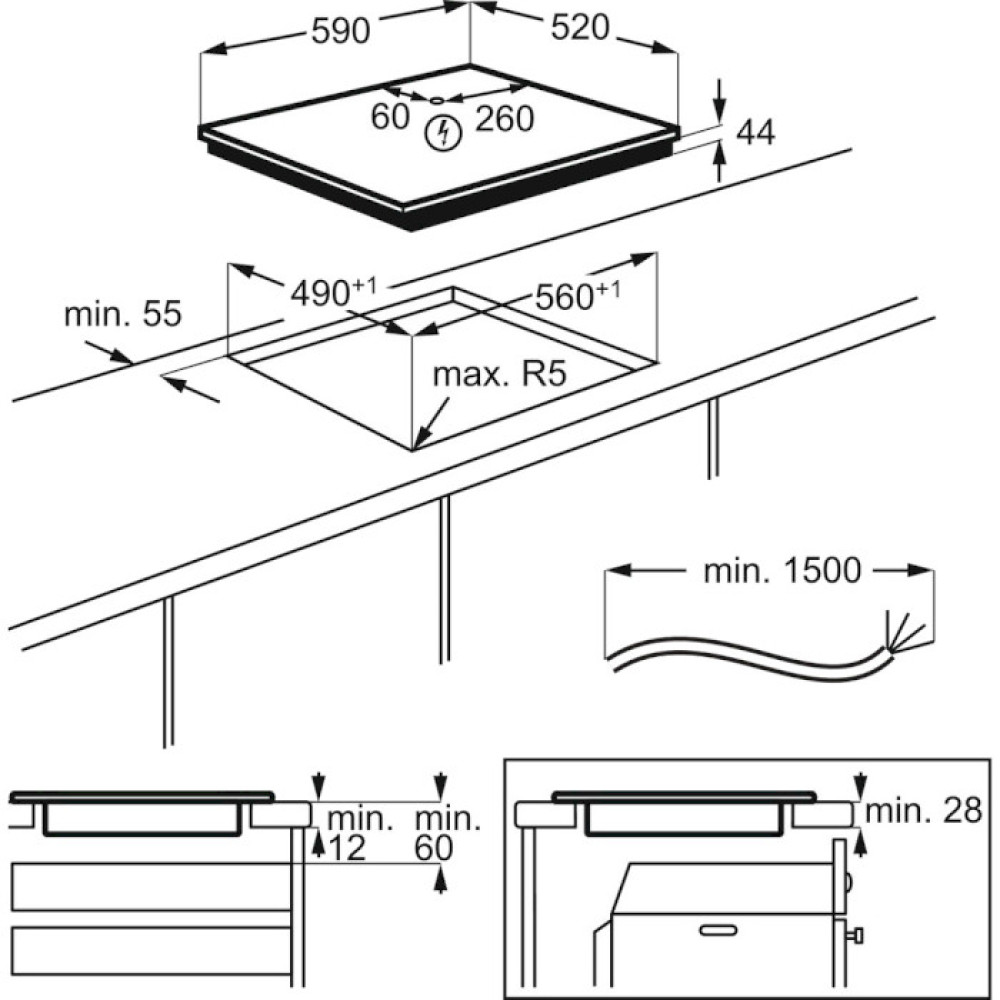 590
520
60
260
44
$490^{+1}$
$560^{+1}$
min. 55
max. R5
min. 1500
min.
12
min.
60
min. 28