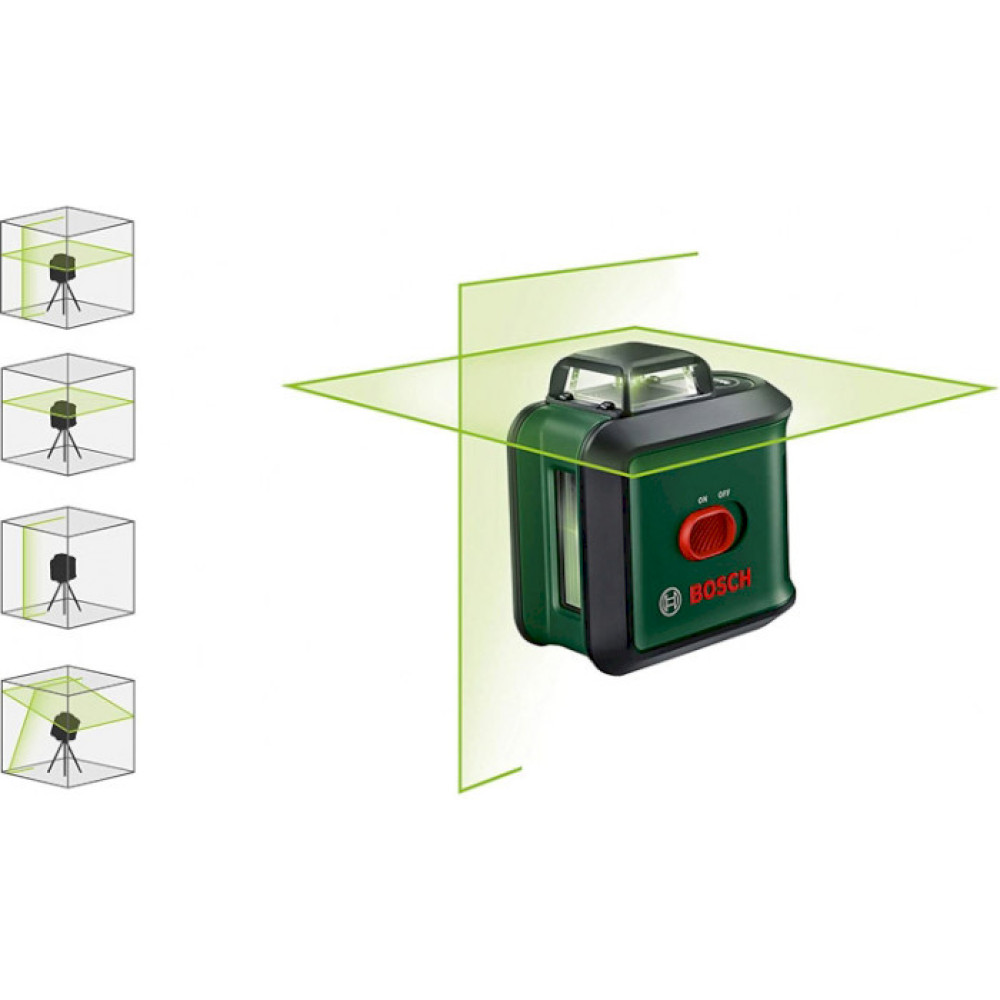 ON OFF
BOSCH